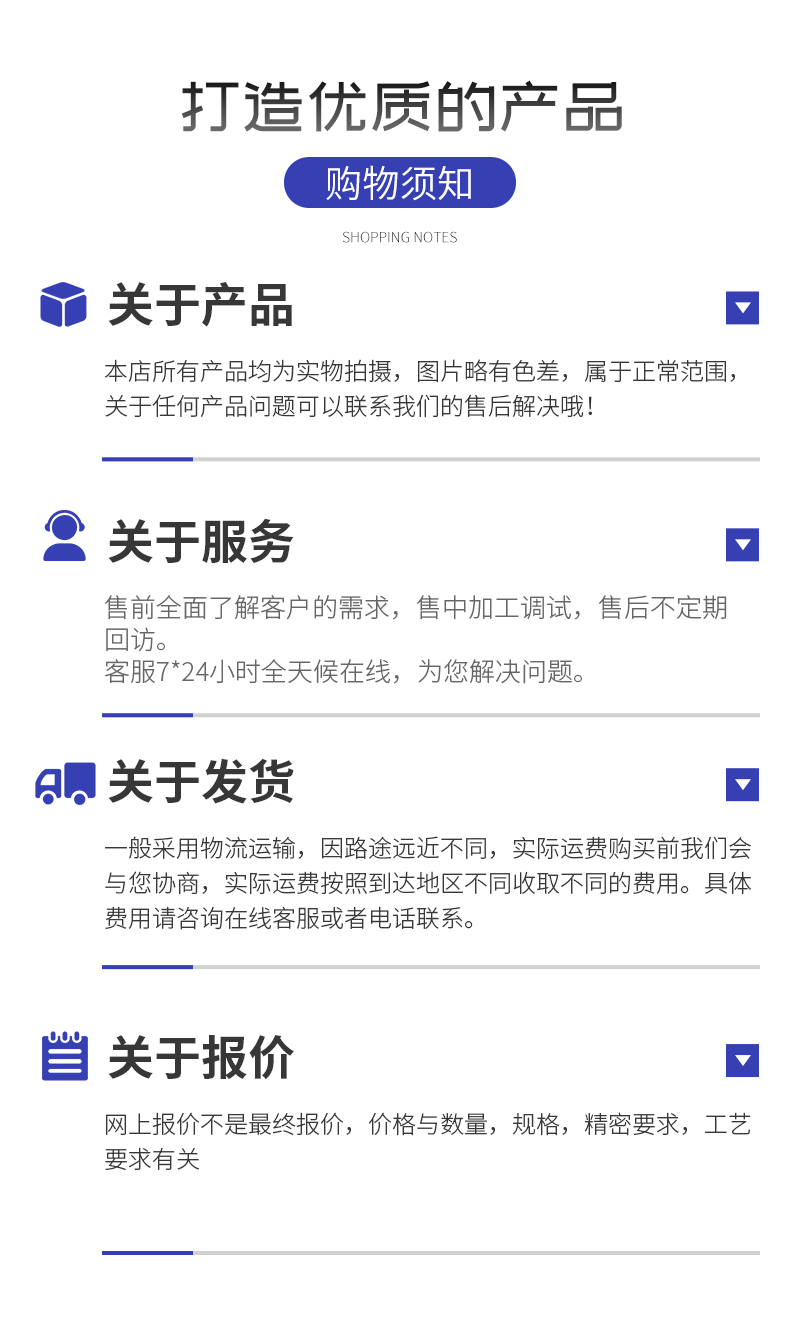 打造优质的产品

购物须知

SHOPPING NOTES

关于产品

本店所有产品均为实物拍摄，图片略有色差，属于正常范围，关于任何产品问题可以联系我们的售后解决哦！

关于服务

售前全面了解客户的需求，售中加工调试，售后不定期回访。
客服7*24小时全天候在线，为您解决问题。

关于发货

一般采用物流运输，因路途远近不同，实际运费购买前我们会与您协商，实际运费按照到达地区不同收取不同的费用。具体费用请咨询在线客服或者电话联系。

关于报价

网上报价不是最终报价，价格与数量，规格，精密要求，工艺要求有关